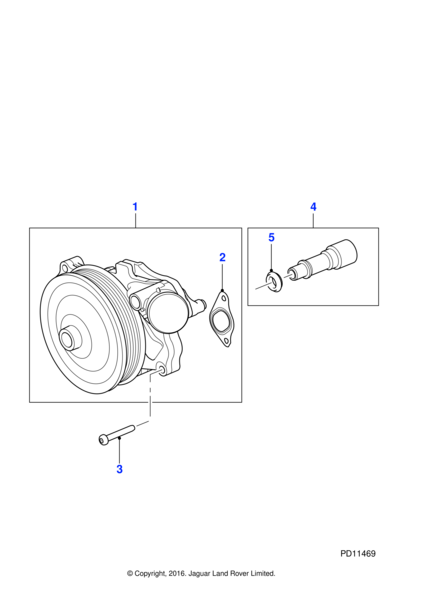 1
4
5
2
3
PD11469
© Copyright, 2016. Jaguar Land Rover Limited.