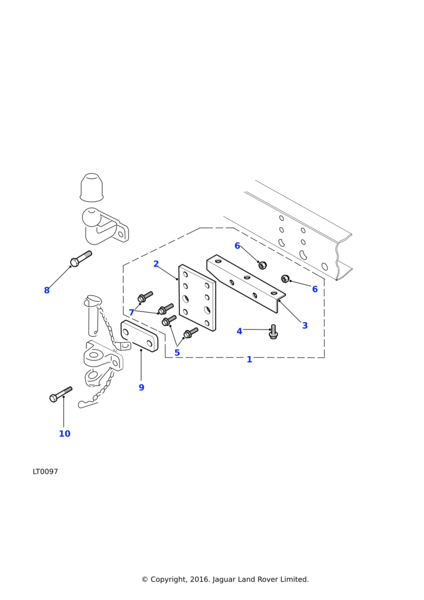 6
2
6
8
7
3
4
5
1
9
10
LT0097
© Copyright, 2016. Jaguar Land Rover Limited.