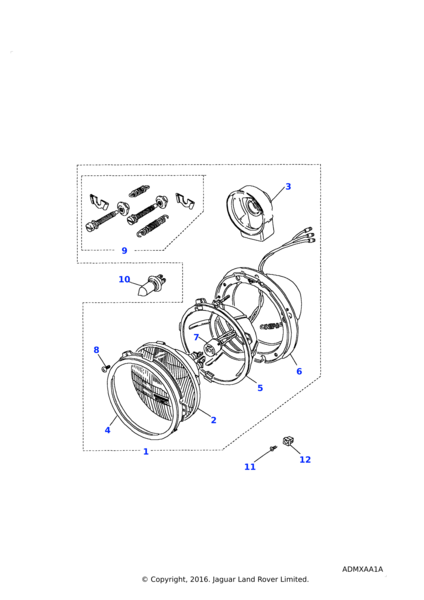 3
9
10
7
8
6
5
2
4
1
11
12
ADMXAA1A
© Copyright, 2016. Jaguar Land Rover Limited.