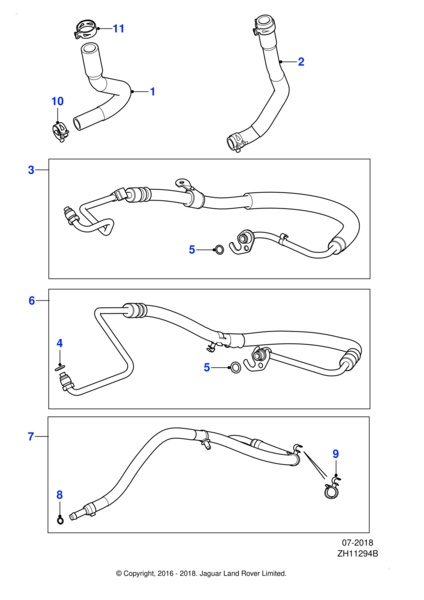 11
2
1
10
3
5
6
4
5
7
9
8
07-2018
ZH11294B
© Copyright, 2016 - 2018. Jaguar Land Rover Limited.