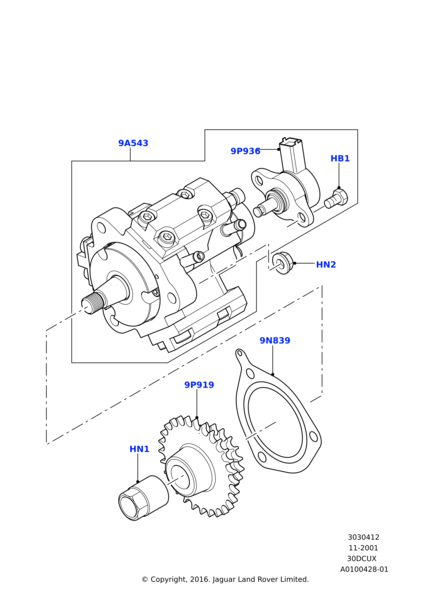 9A543

9P936

HB1

HN2

9N839

9P919

HN1

3030412
11-2001
30DCUX
A0100428-01

© Copyright, 2016. Jaguar Land Rover Limited.