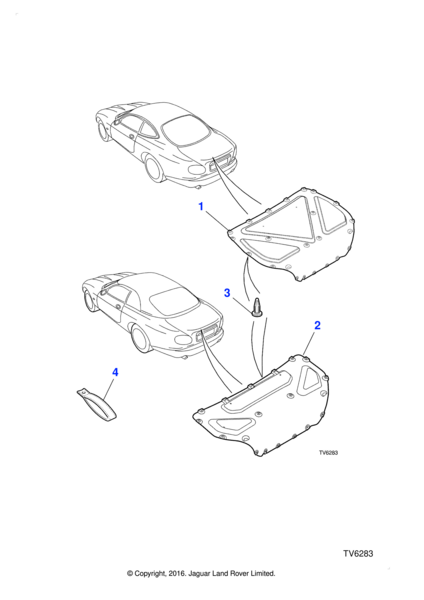 1

3

2

4

TV6283

TV6283

© Copyright, 2016. Jaguar Land Rover Limited.