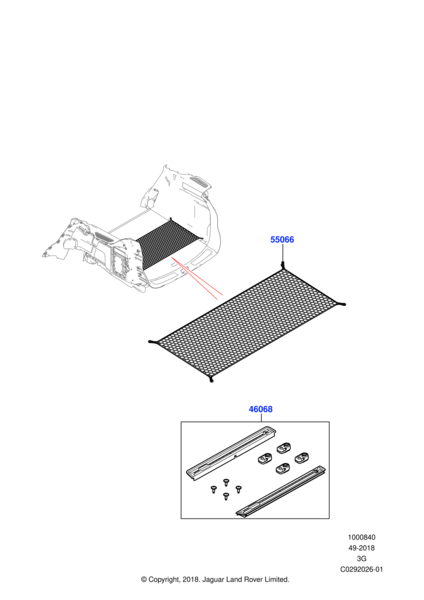 55066

46068

1000840
49-2018
3G
C0292026-01

© Copyright, 2018. Jaguar Land Rover Limited.