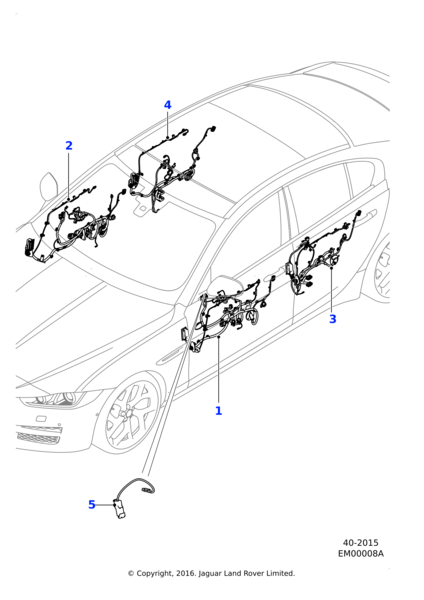 4

2

3

1

5

40-2015
EM00008A

© Copyright, 2016. Jaguar Land Rover Limited.