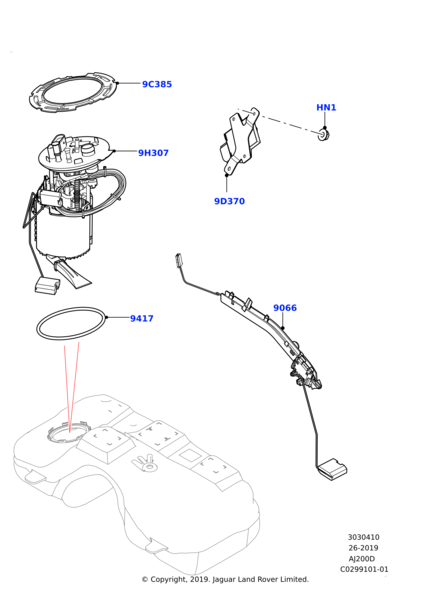 9C385

HN1

9H307

9D370

9066

9417

3030410
26-2019
AJ200D
C0299101-01

© Copyright, 2019. Jaguar Land Rover Limited.