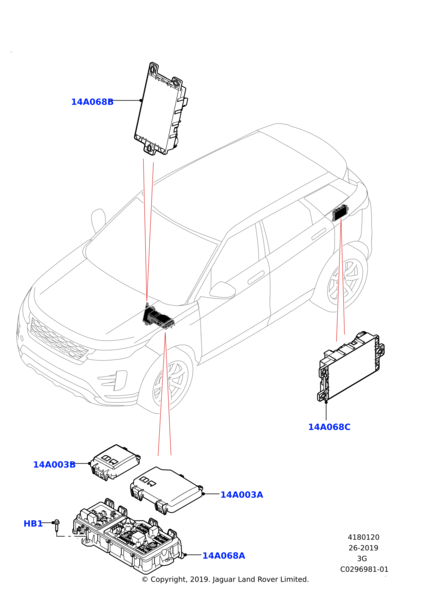 14A068B

14A068C

14A003B

14A003A

HB1

14A068A

4180120
26-2019
3G
C0296981-01

© Copyright, 2019. Jaguar Land Rover Limited.