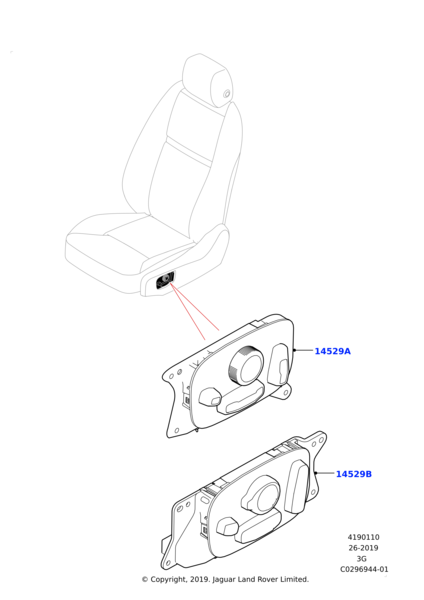 14529A

14529B

4190110
26-2019
3G
C0296944-01

© Copyright, 2019. Jaguar Land Rover Limited.