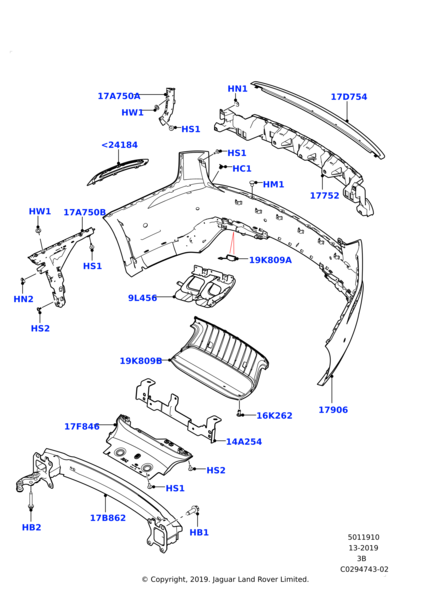 17A750A
HW1
HS1
HN1
17D754
<24184
HS1
HC1
HM1
17752
HW1
17A750B
HS1
HN2
HS2
19K809A
9L456
19K809B
17906
16K262
17F846
14A254
HS2
HS1
17B862
HB2
HB1
5011910
13-2019
3B
C0294743-02
© Copyright, 2019. Jaguar Land Rover Limited.