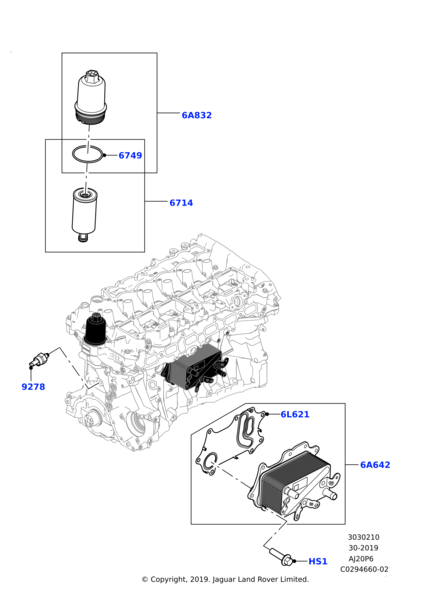 6A832

6749

6714

9278

6L621

6A642

HS1

3030210
30-2019
AJ20P6
C0294660-02

© Copyright, 2019. Jaguar Land Rover Limited.