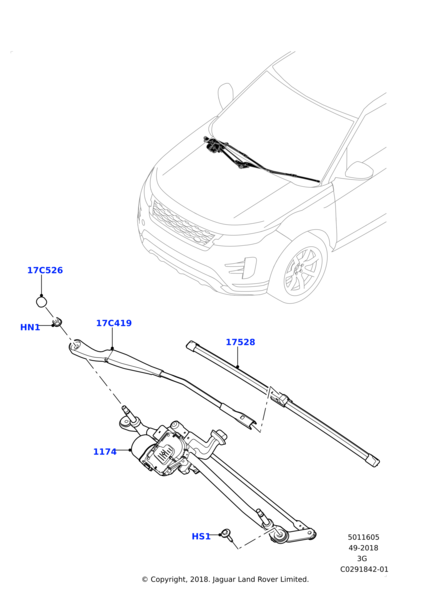 17C526

HN1

17C419

17528

1174

HS1

5011605
49-2018
3G
C0291842-01

© Copyright, 2018. Jaguar Land Rover Limited.