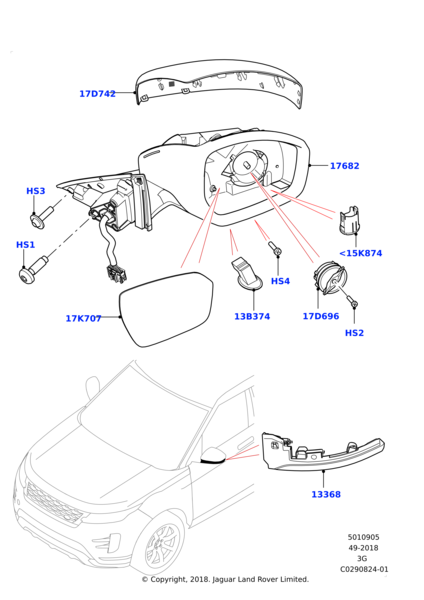 17D742

17682

HS3

HS1

<15K874

HS4

17K707

13B374

17D696

HS2

13368

5010905
49-2018
3G
C0290824-01

© Copyright, 2018. Jaguar Land Rover Limited.