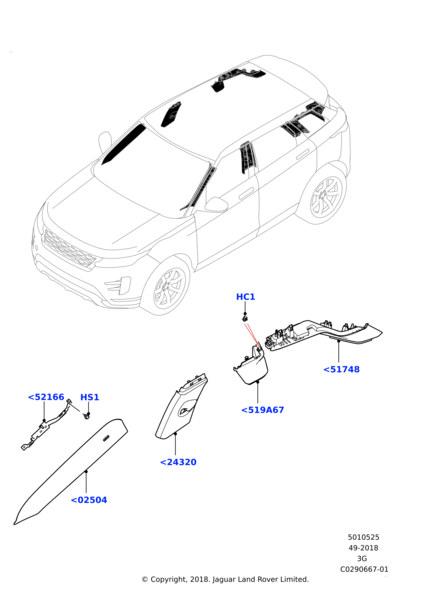 HC1

<51748

<519A67

<52166

HS1

<24320

<02504

5010525
49-2018
3G
C0290667-01

© Copyright, 2018. Jaguar Land Rover Limited.