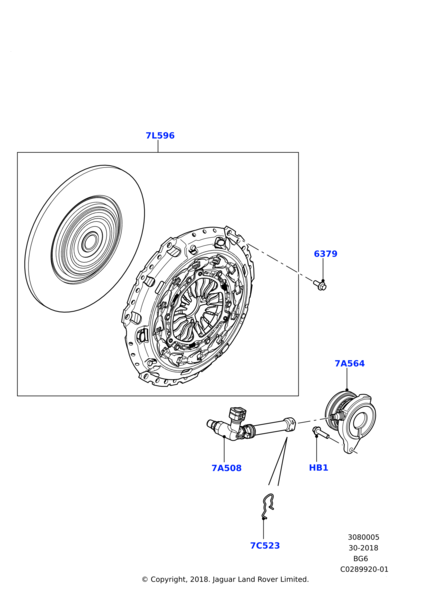 7L596

6379

7A564

7A508

HB1

7C523

3080005
30-2018
BG6
C0289920-01

© Copyright, 2018. Jaguar Land Rover Limited.