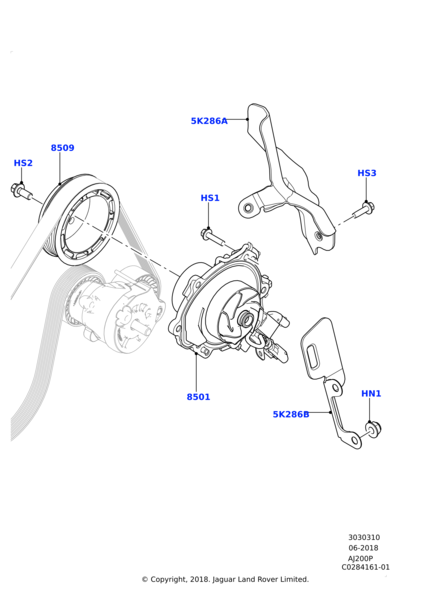 5K286A

8509

HS2

HS3

HS1

8501

HN1

5K286B

3030310
06-2018
AJ200P
C0284161-01

© Copyright, 2018. Jaguar Land Rover Limited.