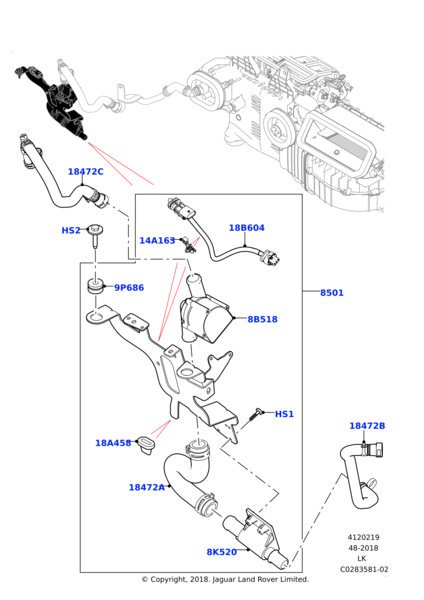 18472C

HS2

14A163

18B604

9P686

8501

8B518

HS1

18472B

18A458

18472A

8K520

4120219
48-2018
LK
C0283581-02

© Copyright, 2018. Jaguar Land Rover Limited.