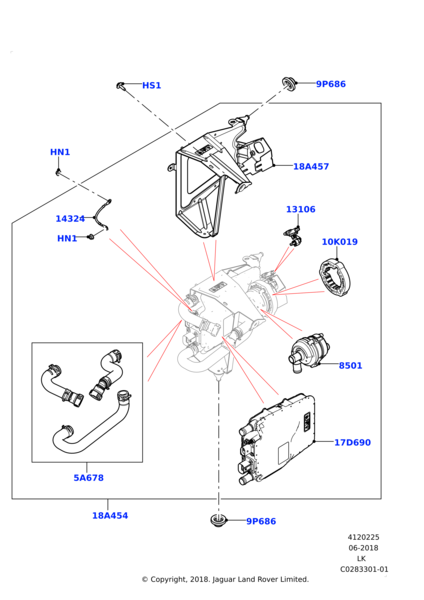 HS1
9P686
HN1
18A457
14324
HN1
13106
10K019
8501
17D690
5A678
18A454
9P686

4120225
06-2018
LK
C0283301-01

© Copyright, 2018. Jaguar Land Rover Limited.