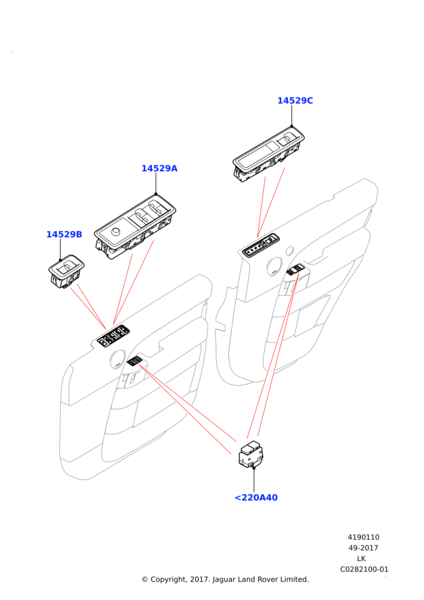 14529C

14529A

14529B

<220A40

4190110
49-2017
LK
C0282100-01

© Copyright, 2017. Jaguar Land Rover Limited.