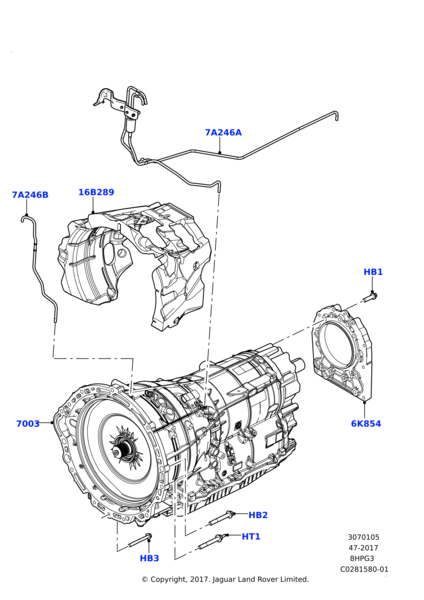 7A246A

7A246B

16B289

HB1

7003

6K854

HB2

HT1

HB3

3070105
47-2017
8HPG3
C0281580-01

© Copyright, 2017. Jaguar Land Rover Limited.