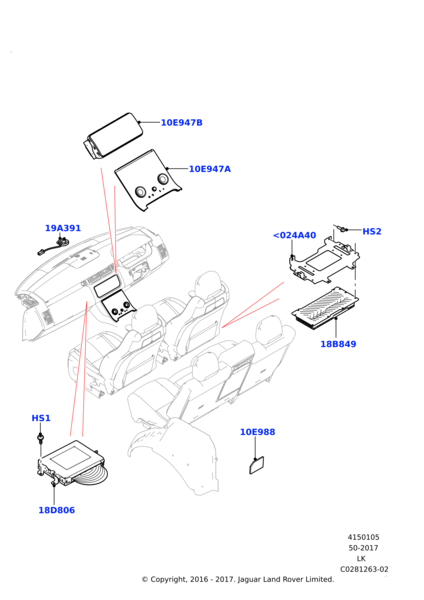 10E947B

10E947A

19A391

<024A40

HS2

18B849

HS1

10E988

18D806

4150105
50-2017
LK
C0281263-02

© Copyright, 2016 - 2017. Jaguar Land Rover Limited.