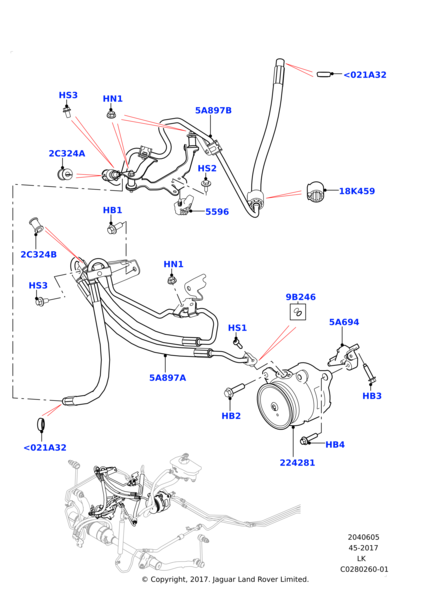 <021A32

HS3

HN1

5A897B

2C324A

HS2

18K459

5596

HB1

2C324B

HN1

HS3

9B246

5A694

HS1

5A897A

HB3

HB2

HB4

<021A32

224281

2040605
45-2017
LK
C0280260-01

© Copyright, 2017. Jaguar Land Rover Limited.