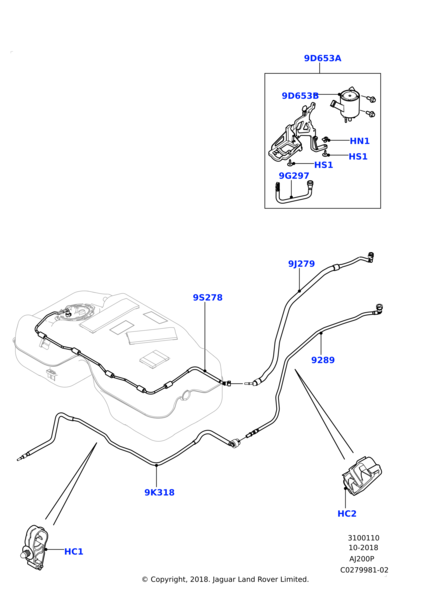 9D653A

9D653B

HN1

HS1

HS1

9G297

9J279

9S278

9289

9K318

HC2

HC1

3100110
10-2018
AJ200P
C0279981-02

© Copyright, 2018. Jaguar Land Rover Limited.