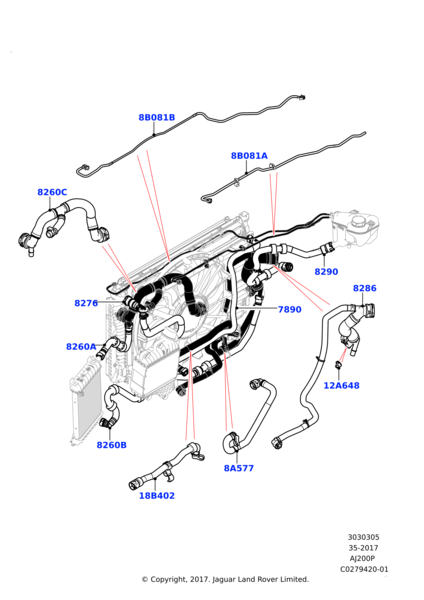 8B081B

8B081A

8260C

8290

8286

8276

7890

8260A

12A648

8260B

8A577

18B402

3030305
35-2017
AJ200P
C0279420-01

© Copyright, 2017. Jaguar Land Rover Limited.