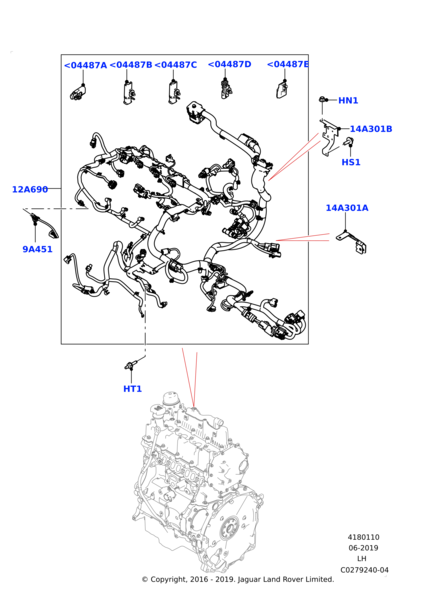 <04487A <04487B <04487C <04487D <04487E

HN1

14A301B

HS1

12A690

14A301A

9A451

HT1

4180110
06-2019
LH
C0279240-04

© Copyright, 2016 - 2019. Jaguar Land Rover Limited.