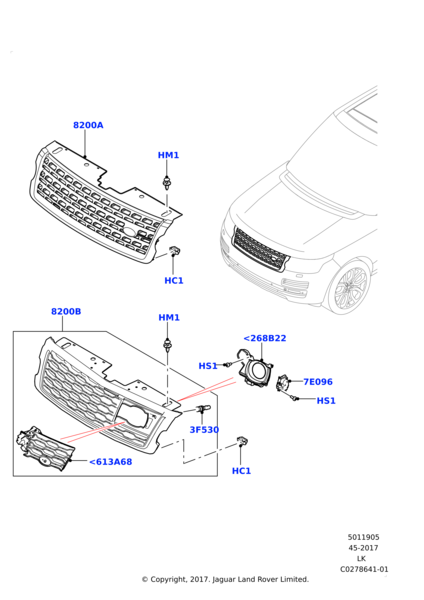 8200A

HM1

HC1

8200B

HM1

<268B22

HS1

7E096

HS1

3F530

<613A68

HC1

5011905
45-2017
LK
C0278641-01

© Copyright, 2017. Jaguar Land Rover Limited.