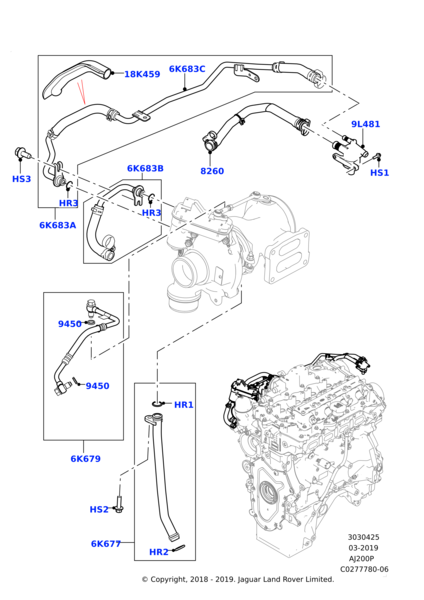 18K459
6K683C
9L481
HS3
8260
HS1
6K683B
HR3
HR3
6K683A
9450
9450
HR1
6K679
HS2
6K677
HR2
3030425
03-2019
AJ200P
C0277780-06
© Copyright, 2018 - 2019. Jaguar Land Rover Limited.