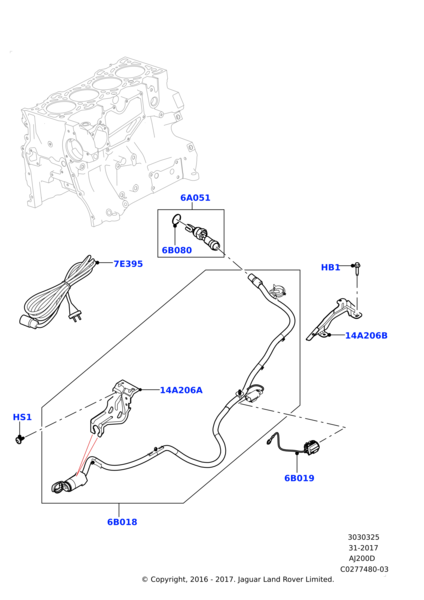 6A051
6B080
7E395
HB1
14A206B
14A206A
HS1
6B019
6B018

3030325
31-2017
AJ200D
C0277480-03

© Copyright, 2016 - 2017. Jaguar Land Rover Limited.