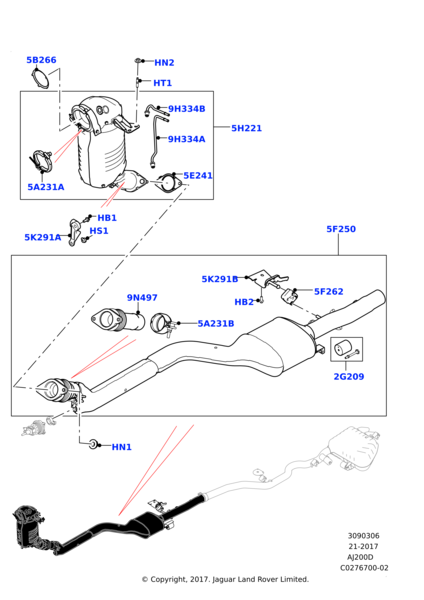 5B266
HN2
HT1
9H334B
9H334A
5H221
5A231A
5E241
HB1
HS1
5K291A
5F250
5K291B
5F262
HB2
9N497
5A231B
2G209
HN1
3090306
21-2017
AJ200D
C0276700-02
© Copyright, 2017. Jaguar Land Rover Limited.