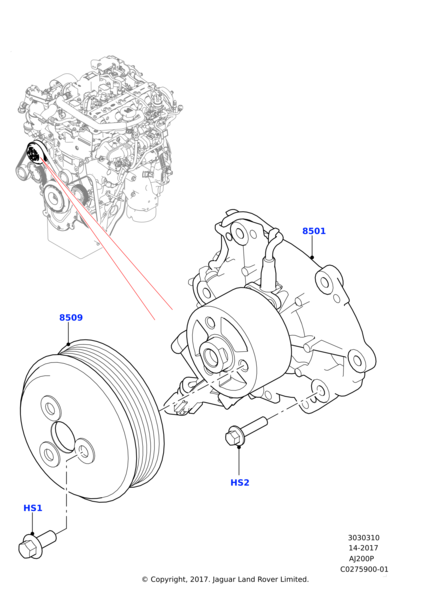 8501

8509

HS2

HS1

3030310
14-2017
AJ200P
C0275900-01

© Copyright, 2017. Jaguar Land Rover Limited.