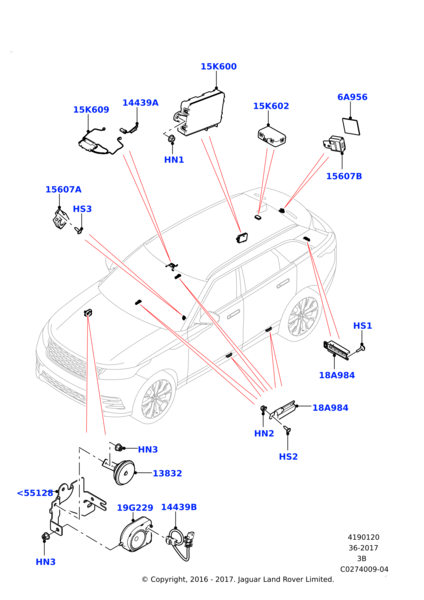 15K600
15K609
14439A
15K602
6A956
HN1
15607B
15607A
HS3
HS1
18A984
18A984
HN2
HS2
HN3
13832
<55128
19G229
14439B
HN3
4190120
36-2017
3B
C0274009-04
© Copyright, 2016 - 2017. Jaguar Land Rover Limited.