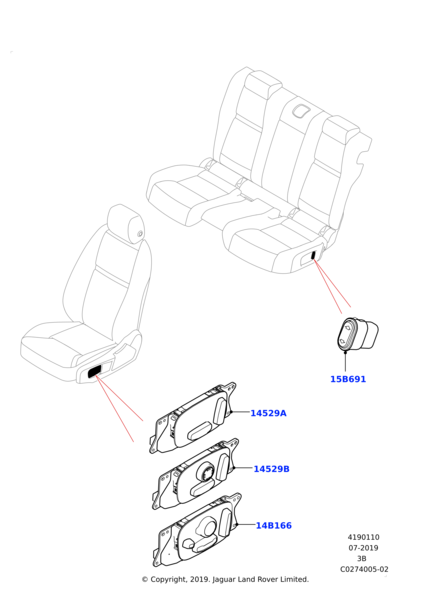 15B691

14529A

14529B

14B166

4190110
07-2019
3B
C0274005-02

© Copyright, 2019. Jaguar Land Rover Limited.