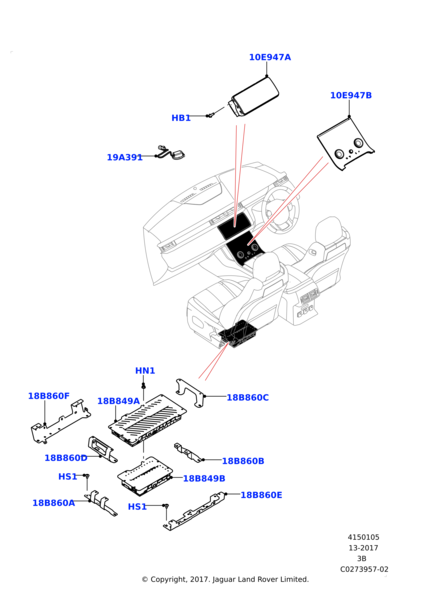 10E947A
10E947B
HB1
19A391
HN1
18B860F
18B849A
18B860C
18B860D
18B860B
HS1
18B849B
18B860A
HS1
18B860E

4150105
13-2017
3B
C0273957-02

© Copyright, 2017. Jaguar Land Rover Limited.