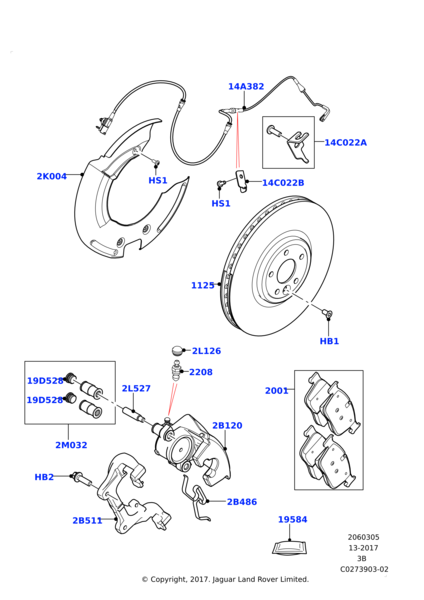 14A382

14C022A

2K004

HS1

14C022B

HS1

1125

HB1

2L126

2208

19D528

19D528

2L527

2001

2B120

2M032

HB2

2B486

2B511

19584

2060305
13-2017
3B
C0273903-02

© Copyright, 2017. Jaguar Land Rover Limited.