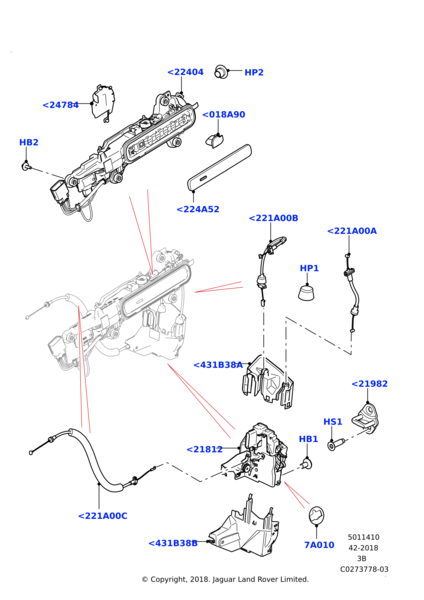 <22404
HP2
<24784
<018A90
HB2
<224A52
<221A00B
<221A00A
HP1
<431B38A
<21982
HS1
HB1
<21812
<221A00C
<431B38B
7A010
5011410
42-2018
3B
C0273778-03
© Copyright, 2018. Jaguar Land Rover Limited.