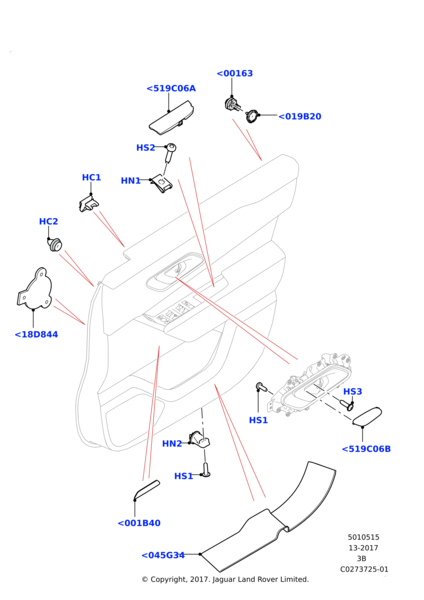 <00163

<519C06A

<019B20

HS2

HN1

HC1

HC2

<18D844

HS3

HS1

<519C06B

HN2

HS1

<001B40

<045G34

5010515
13-2017
3B
C0273725-01

© Copyright, 2017. Jaguar Land Rover Limited.