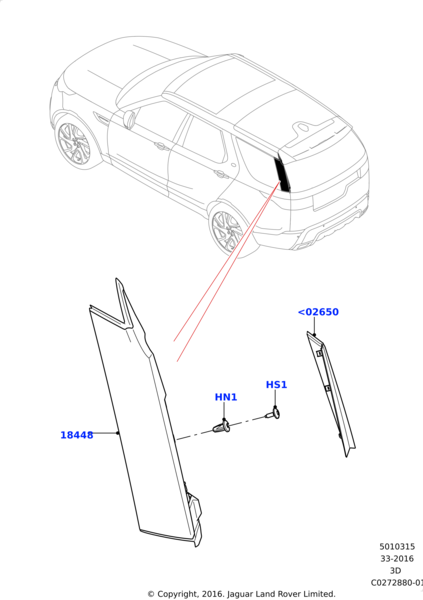 <02650

HS1

HN1

18448

5010315
33-2016
3D
C0272880-01

© Copyright, 2016. Jaguar Land Rover Limited.