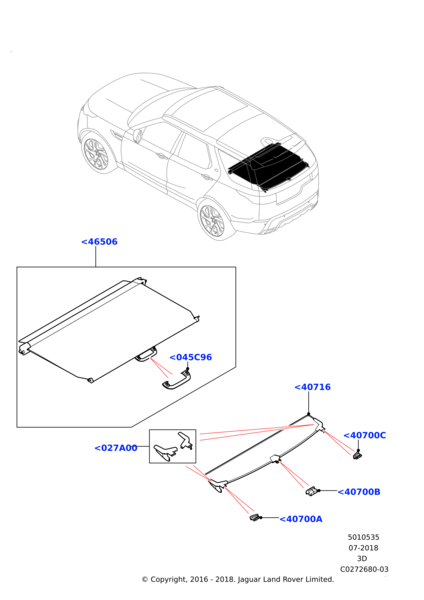 <46506

<045C96

<40716

<40700C

<027A00

<40700B

<40700A

5010535
07-2018
3D
C0272680-03

© Copyright, 2016 - 2018. Jaguar Land Rover Limited.