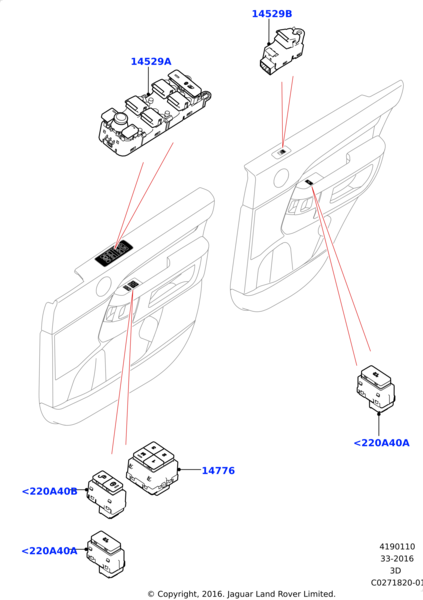 14529B

14529A

<220A40A

14776

<220A40B

<220A40A

4190110
33-2016
3D
C0271820-01

© Copyright, 2016. Jaguar Land Rover Limited.