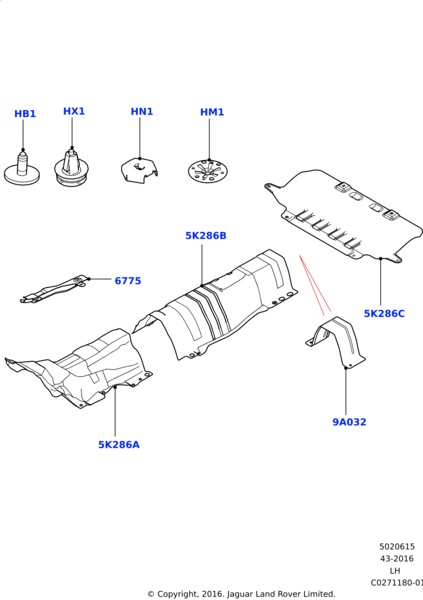 HB1
HX1
HN1
HM1
5K286B
6775
5K286C
9A032
5K286A

5020615
43-2016
LH
C0271180-01
© Copyright, 2016. Jaguar Land Rover Limited.