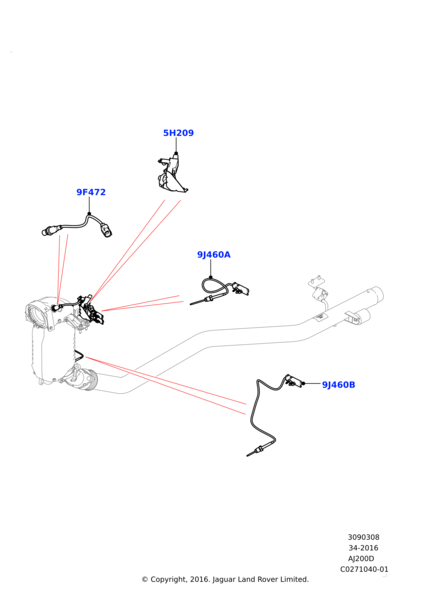 5H209

9F472

9J460A

9J460B

3090308
34-2016
AJ200D
C0271040-01

© Copyright, 2016. Jaguar Land Rover Limited.