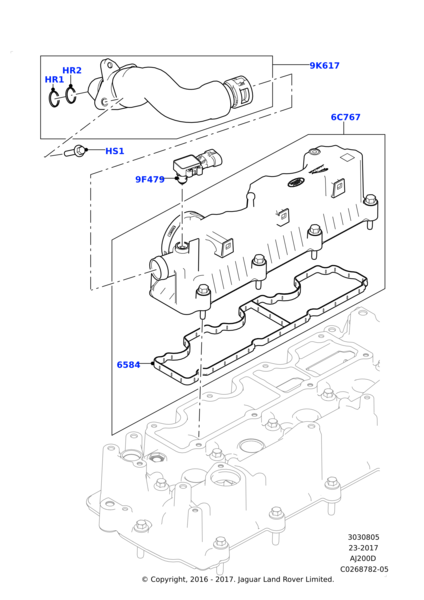 HR2
HR1
9K617
6C767
HS1
9F479
6584
3030805
23-2017
AJ200D
C0268782-05
© Copyright, 2016 - 2017. Jaguar Land Rover Limited.