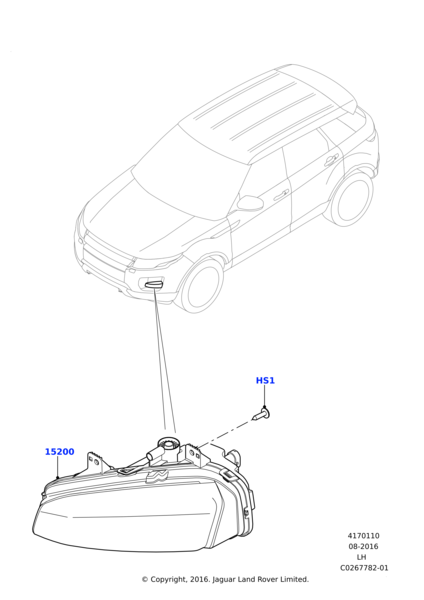 HS1

15200

4170110
08-2016
LH
C0267782-01

© Copyright, 2016. Jaguar Land Rover Limited.