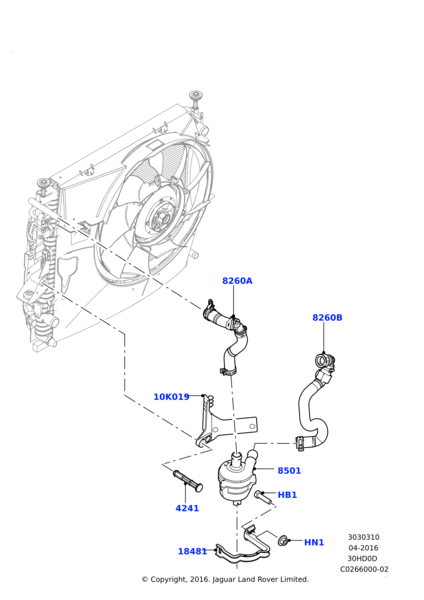 8260A

8260B

10K019

8501

HB1

4241

HN1

18481

3030310
04-2016
30HD0D
C0266000-02

© Copyright, 2016. Jaguar Land Rover Limited.