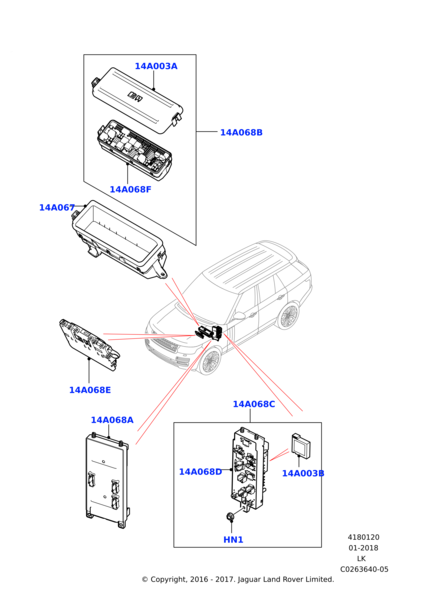 14A003A

14A068B

14A068F

14A067

14A068E

14A068A

14A068C

14A068D

14A003B

HN1

4180120
01-2018
LK
C0263640-05

© Copyright, 2016 - 2017. Jaguar Land Rover Limited.