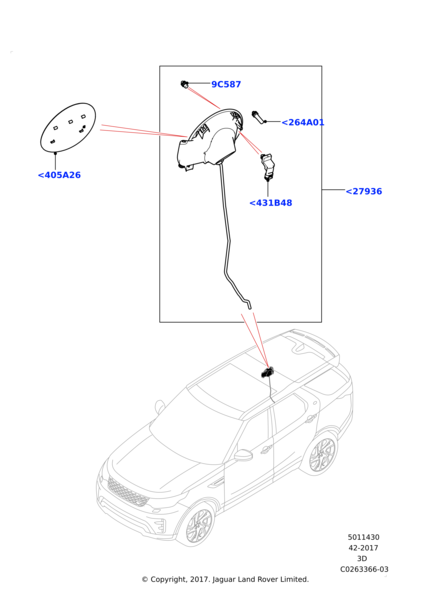 9C587

<264A01

<405A26

<27936

<431B48

5011430
42-2017
3D
C0263366-03

© Copyright, 2017. Jaguar Land Rover Limited.