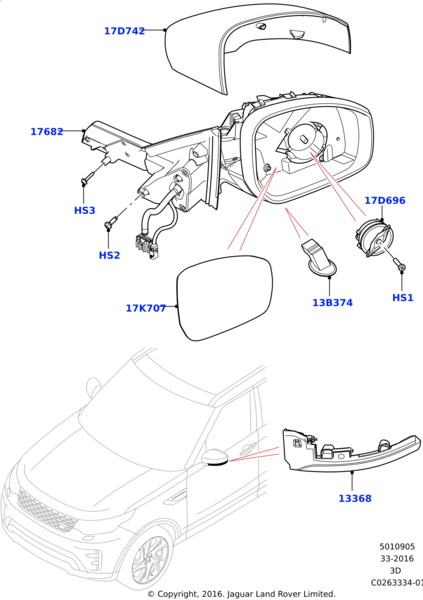 17D742

17682

HS3

HS2

17D696

HS1

13B374

17K707

13368

5010905
33-2016
3D
C0263334-01

© Copyright, 2016. Jaguar Land Rover Limited.