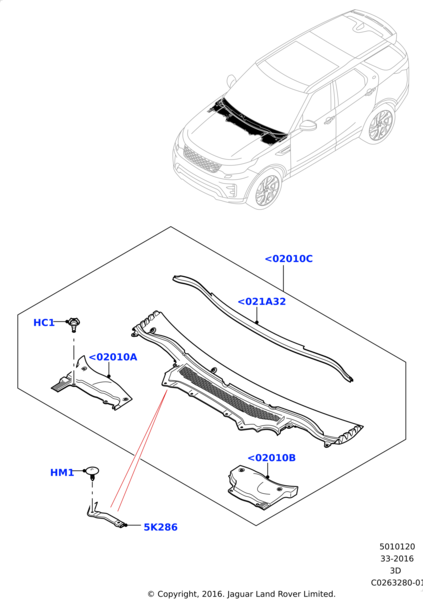 <02010C

<021A32

HC1

<02010A

<02010B

HM1

5K286

5010120
33-2016
3D
C0263280-01

© Copyright, 2016. Jaguar Land Rover Limited.